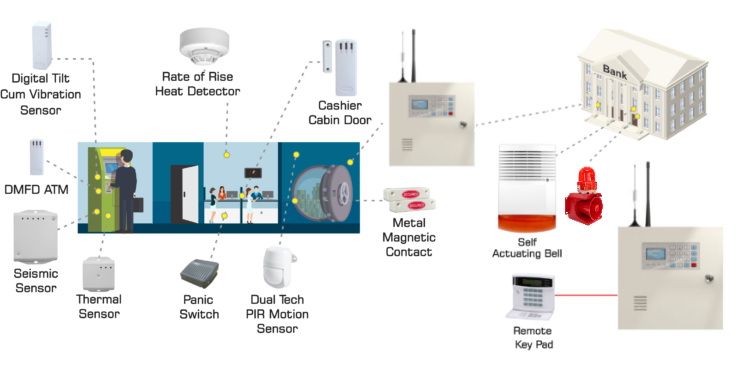 Digital Tilt Cum Vibration Sensor

Rate of Rise Heat Detector

Cashier Cabin Door

Bank

DMFD ATM

Seismic Sensor

Thermal Sensor

Panic Switch

Dual Tech PIR Motion Sensor

Metal Magnetic Contact

Self Actuating Bell

Remote Key Pad